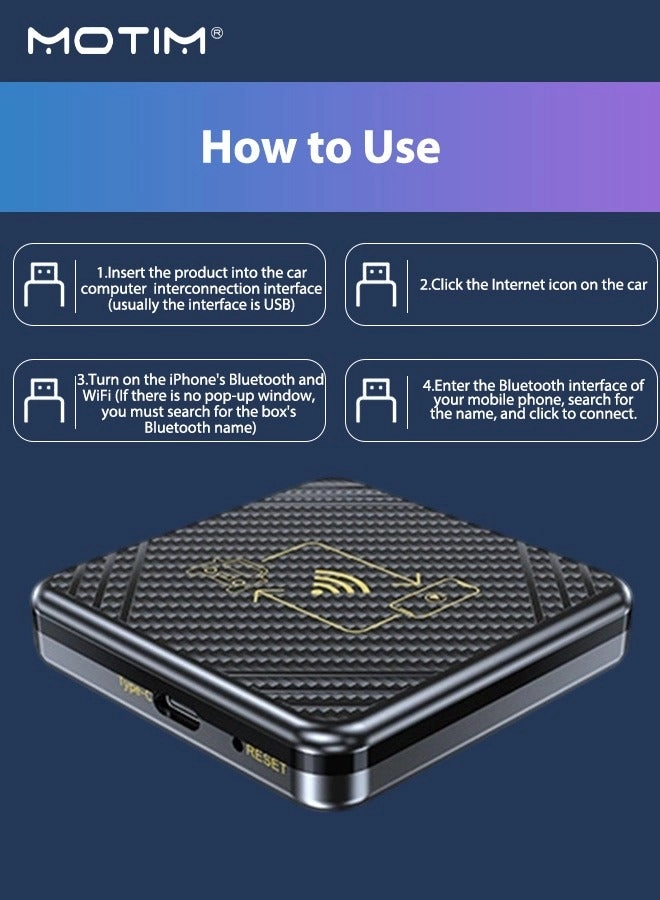 MOTIM®

How to Use

1.Insert the product into the car computer interconnection interface (usually the interface is USB)

2.Click the Internet icon on the car

3.Turn on the iPhone's Bluetooth and WiFi (If there is no pop-up window, you must search for the box's Bluetooth name)

4.Enter the Bluetooth interface of your mobile phone, search for the name, and click to connect.

Type-C

RESET