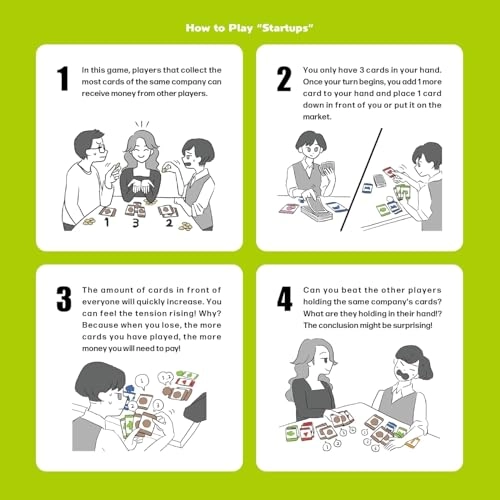 How to Play "Startups"

1

In this game, players that collect the most cards of the same company can receive money from other players.

1 3 2

2

You only have 3 cards in your hand. Once your turn begins, you add 1 more card to your hand and place 1 card down in front of you or put it on the market.

3

The amount of cards in front of everyone will quickly increase. You can feel the tension rising! Why? Because when you lose, the more cards you have played, the more money you will need to pay!

4

Can you beat the other players holding the same company's cards? What are they holding in their hand!? The conclusion might be surprising!