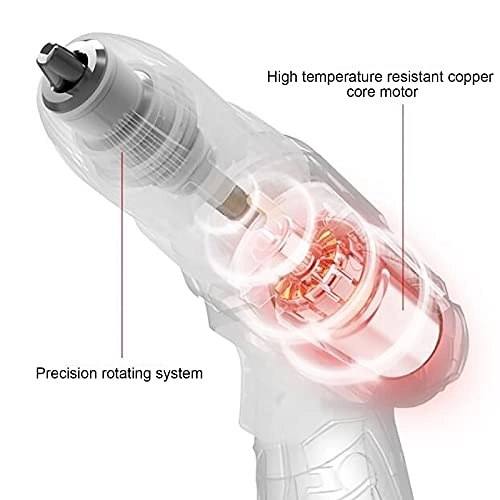 High temperature resistant copper core motor

Precision rotating system