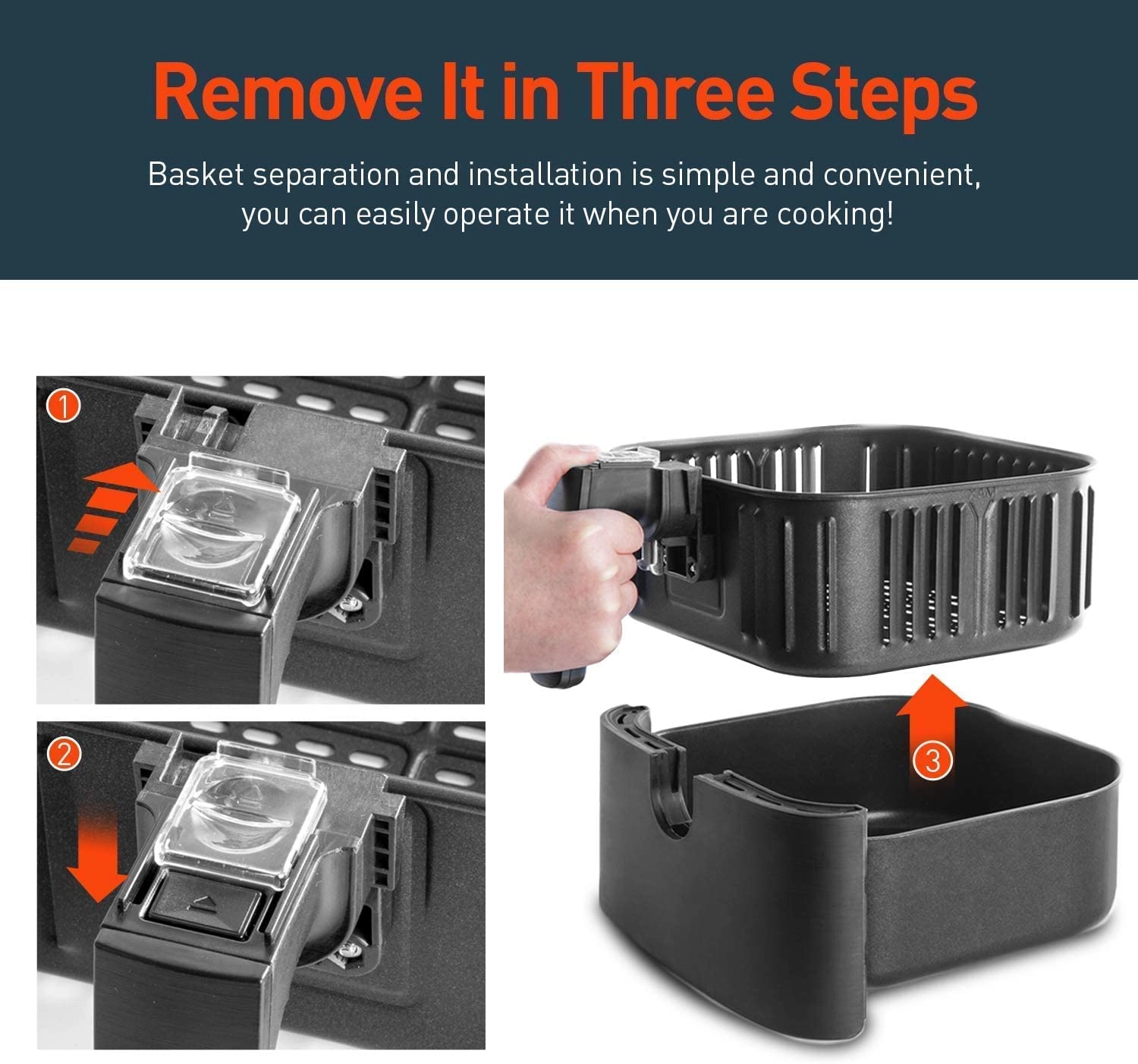 Remove It in Three Steps

Basket separation and installation is simple and convenient, you can easily operate it when you are cooking!

1

2

3