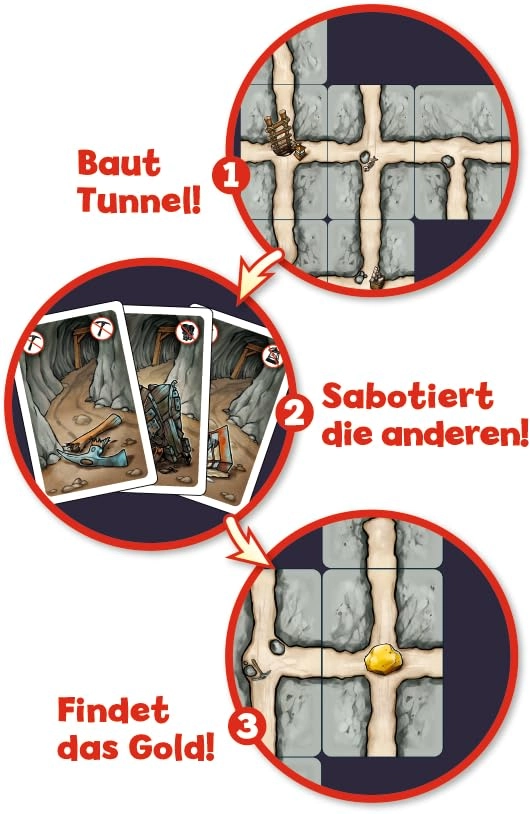 Baut Tunnel!

1

2

Sabotiert die anderen!

Findet das Gold!

3