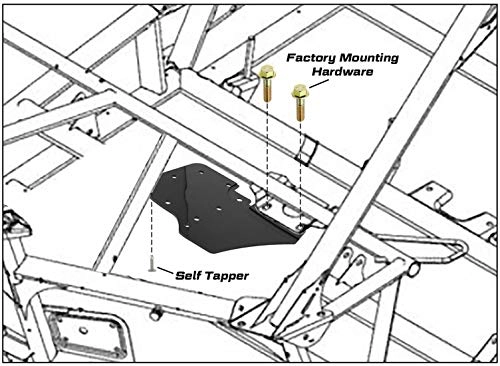 Factory Mounting Hardware

Self Tapper