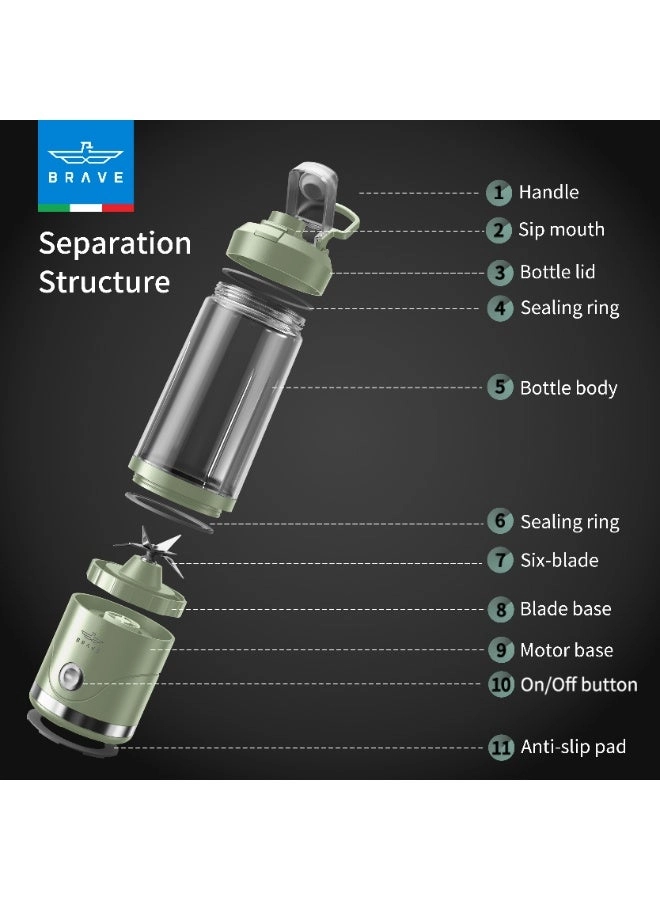 BRAVE

Separation Structure

1 Handle
2 Sip mouth
3 Bottle lid
4 Sealing ring
5 Bottle body
6 Sealing ring
7 Six-blade
8 Blade base
9 Motor base
10 On/Off button
11 Anti-slip pad

BRAVE