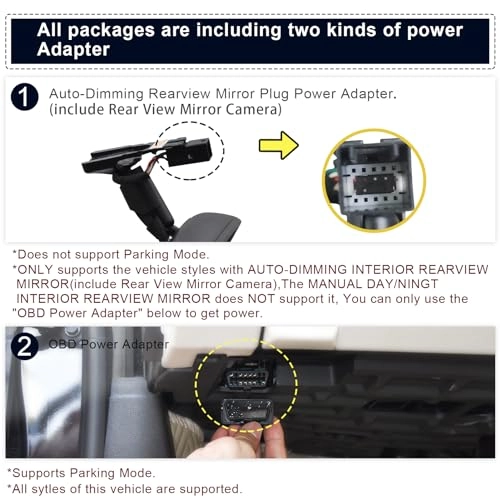 All packages are including two kinds of power Adapter

1 Auto-Dimming Rearview Mirror Plug Power Adapter. (include Rear View Mirror Camera)

*Does not support Parking Mode.
*ONLY supports the vehicle styles with AUTO-DIMMING INTERIOR REARVIEW MIRROR(include Rear View Mirror Camera),The MANUAL DAY/NINGT INTERIOR REARVIEW MIRROR does NOT support it, You can only use the "OBD Power Adapter" below to get power.

2 OBD Power Adapter

*Supports Parking Mode.
*All sytles of this vehicle are supported.