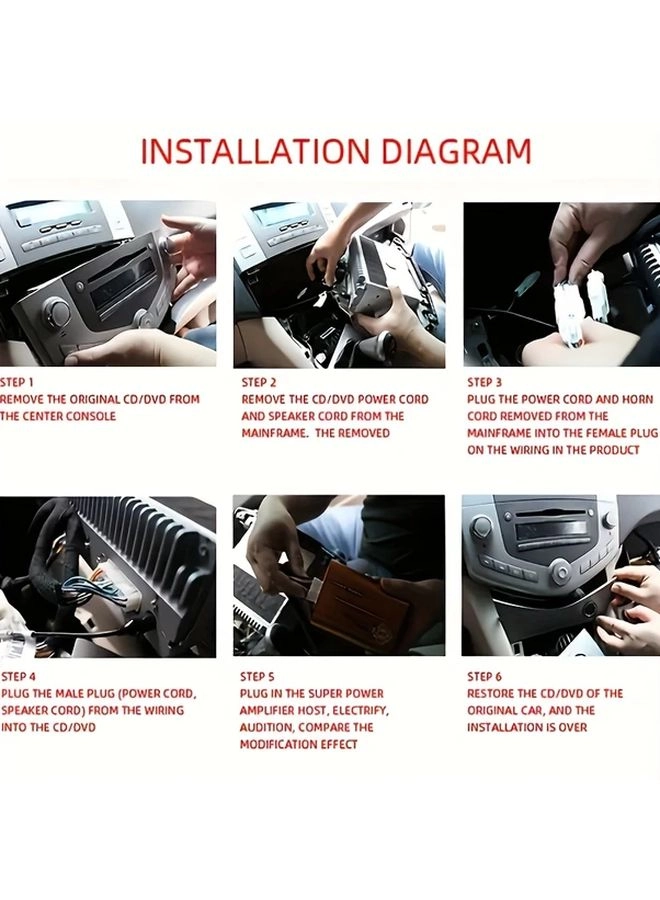 INSTALLATION DIAGRAM

STEP 1
REMOVE THE ORIGINAL CD/DVD FROM THE CENTER CONSOLE

STEP 2
REMOVE THE CD/DVD POWER CORD AND SPEAKER CORD FROM THE MAINFRAME. THE REMOVED

STEP 3
PLUG THE POWER CORD AND HORN CORD REMOVED FROM THE MAINFRAME INTO THE FEMALE PLUG ON THE WIRING IN THE PRODUCT

STEP 4
PLUG THE MALE PLUG (POWER CORD, SPEAKER CORD) FROM THE WIRING INTO THE CD/DVD

STEP 5
PLUG IN THE SUPER POWER AMPLIFIER HOST, ELECTRIFY, AUDITION, COMPARE THE MODIFICATION EFFECT

STEP 6
RESTORE THE CD/DVD OF THE ORIGINAL CAR, AND THE INSTALLATION IS OVER