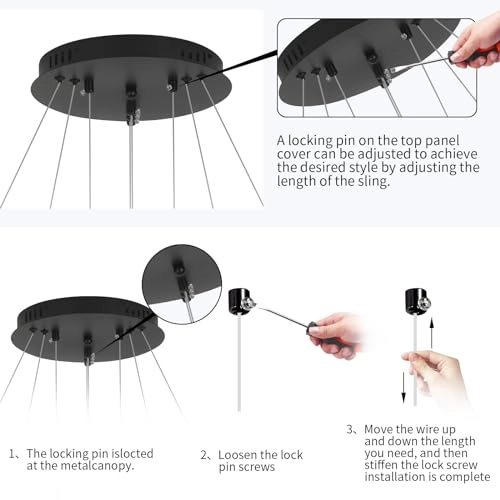 A locking pin on the top panel cover can be adjusted to achieve the desired style by adjusting the length of the sling.

1、The locking pin islocted at the metalcanopy.

2、Loosen the lock pin screws

3、Move the wire up and down the length you need, and then stiffen the lock screw installation is complete