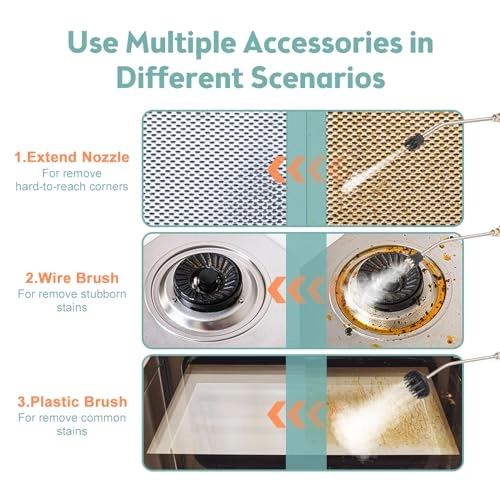 Use Multiple Accessories in Different Scenarios

1.Extend Nozzle
For remove hard-to-reach corners

2.Wire Brush
For remove stubborn stains

3.Plastic Brush
For remove common stains