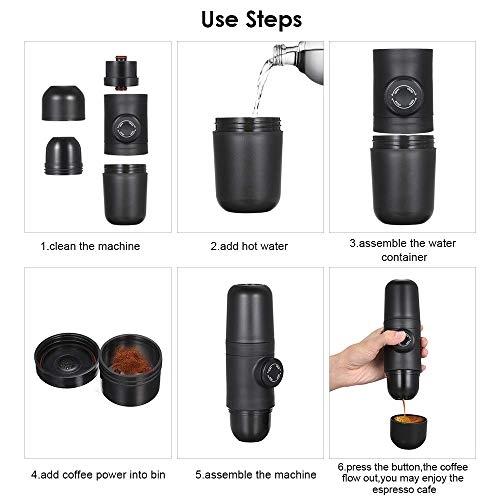 Use Steps

1.clean the machine

2.add hot water

3.assemble the water container

4.add coffee power into bin

5.assemble the machine

6.press the button,the coffee flow out,you may enjoy the espresso cafe