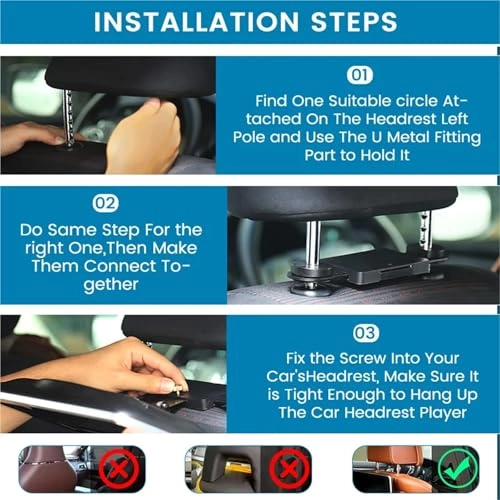 INSTALLATION STEPS

01

Find One Suitable circle Attached On The Headrest Left Pole and Use The U Metal Fitting Part to Hold It

02

Do Same Step For the right One,Then Make Them Connect Together

03

Fix the Screw Into Your Car'sHeadrest, Make Sure It is Tight Enough to Hang Up The Car Headrest Player