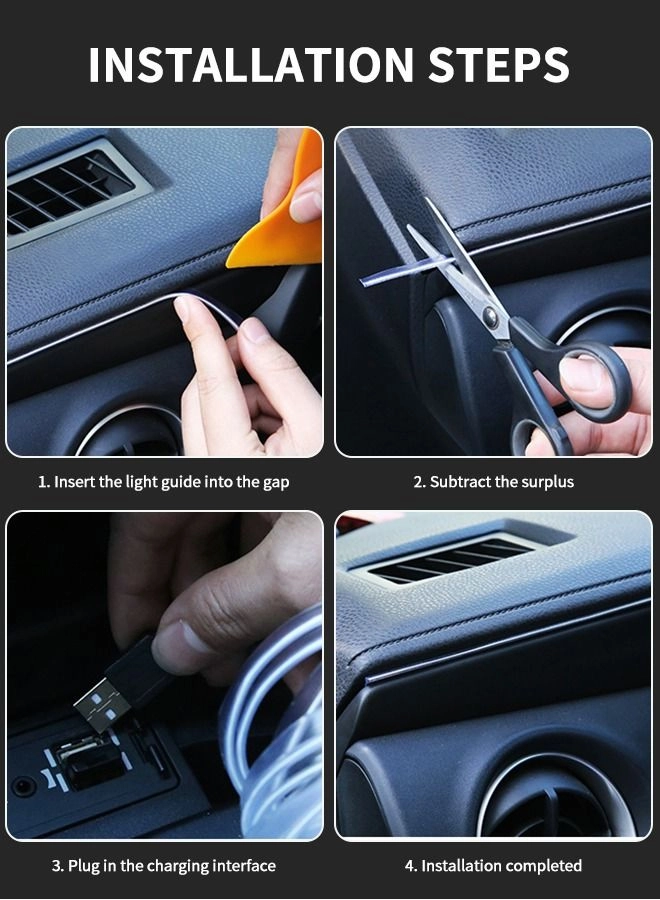 INSTALLATION STEPS

1. Insert the light guide into the gap

2. Subtract the surplus

3. Plug in the charging interface

4. Installation completed