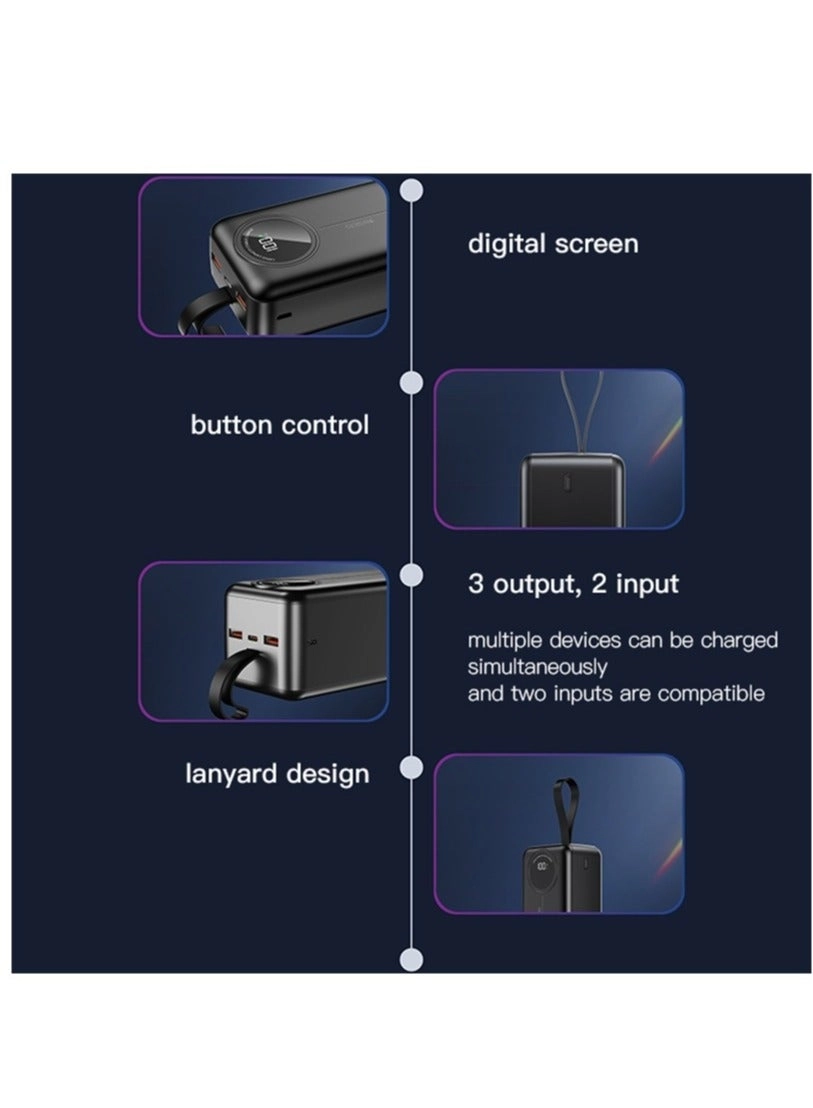 digital screen

button control

3 output, 2 input

multiple devices can be charged simultaneously
and two inputs are compatible

lanyard design