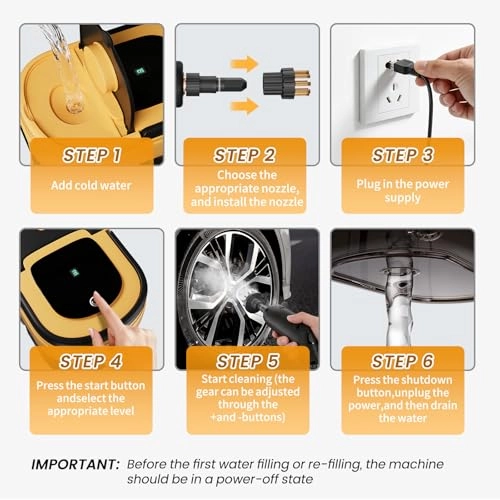 STEP 1

Add cold water

STEP 2

Choose the appropriate nozzle, and install the nozzle

STEP 3

Plug in the power supply

STEP 4

Press the start button andselect the appropriate level

STEP 5

Start cleaning (the gear can be adjusted through the +and -buttons)

STEP 6

Press the shutdown button,unplug the power,and then drain the water

IMPORTANT: Before the first water filling or re-filling, the machine should be in a power-off state