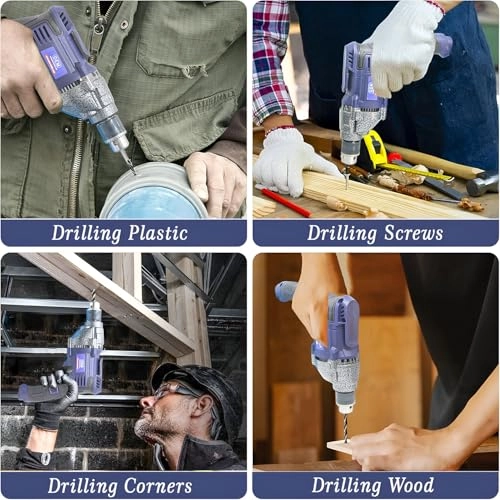 Drilling Plastic

Drilling Screws

Drilling Corners

Drilling Wood