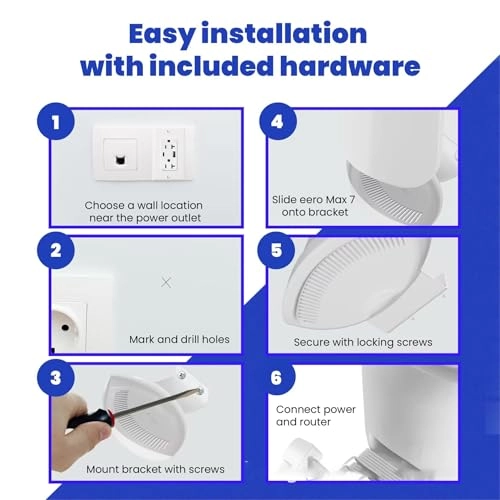 Easy installation with included hardware

1
Choose a wall location near the power outlet

2
Mark and drill holes

3
Mount bracket with screws

4
Slide eero Max 7 onto bracket

5
Secure with locking screws

6
Connect power and router