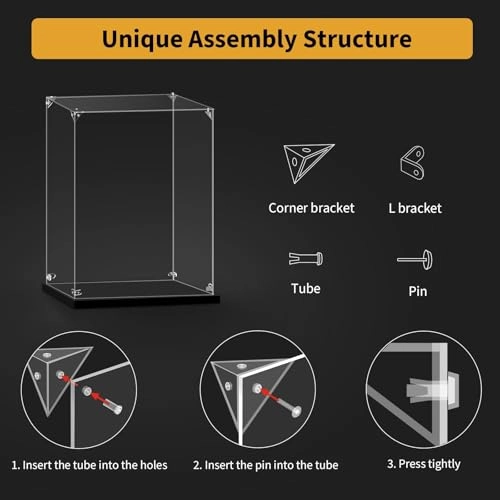 Unique Assembly Structure

Corner bracket

L bracket

Tube

Pin

1. Insert the tube into the holes

2. Insert the pin into the tube

3. Press tightly