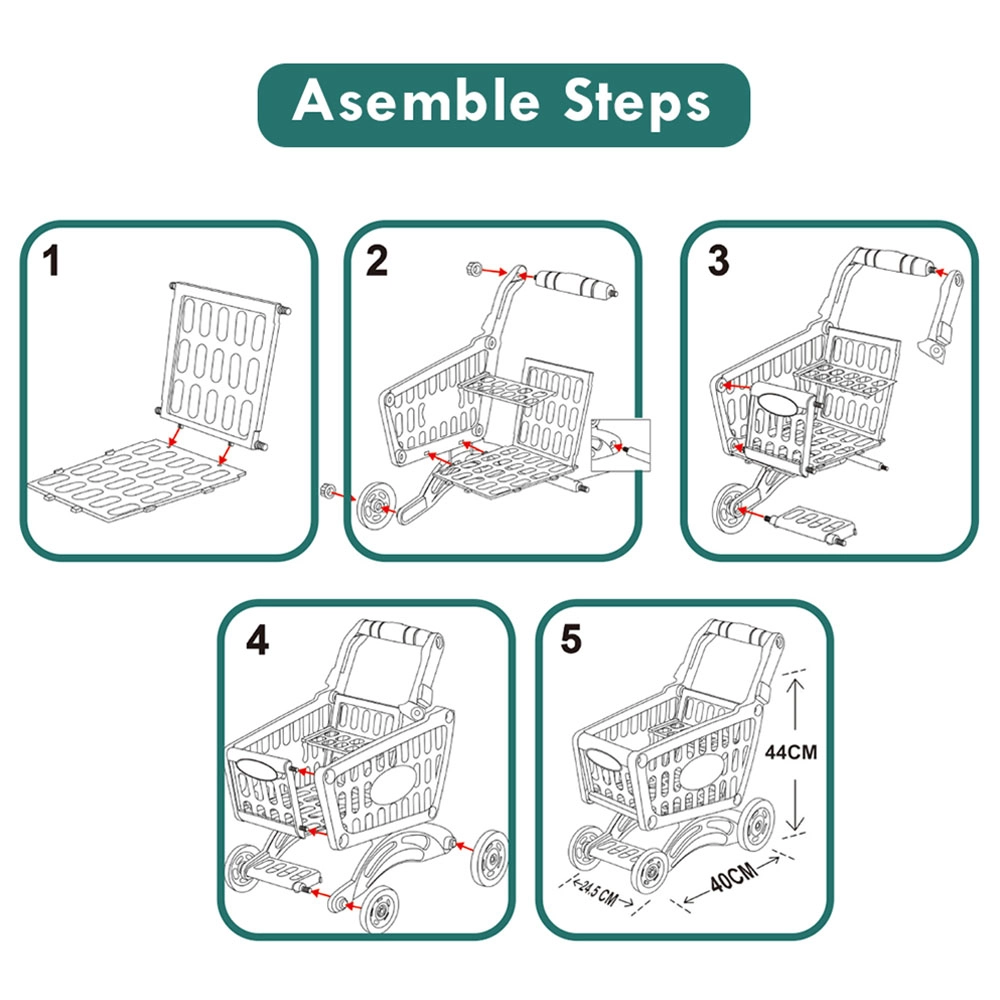 Asemble Steps

1

2

3

4

5

44CM

24.5 CM

40CM