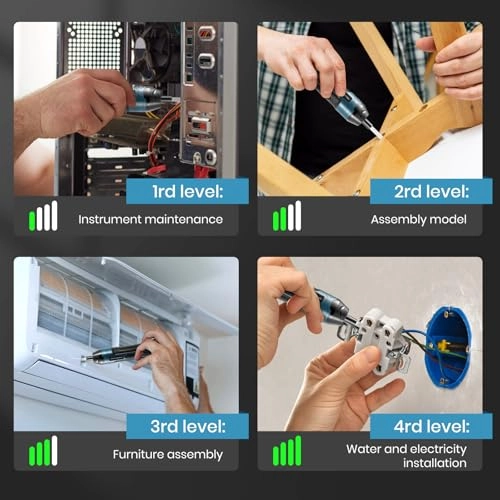 1rd level:

Instrument maintenance

2rd level:

Assembly model

3rd level:

Furniture assembly

4rd level:

Water and electricity installation