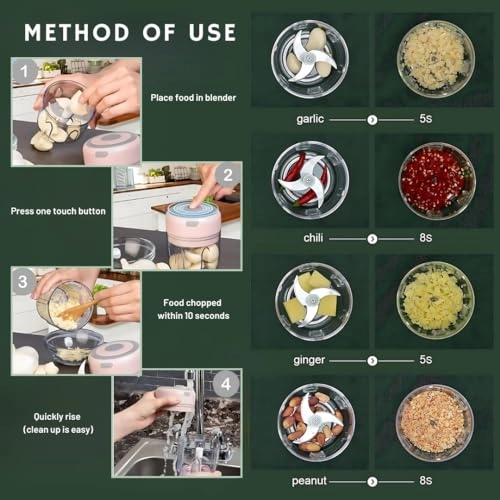 METHOD OF USE

1
Place food in blender

2
Press one touch button

3
Food chopped within 10 seconds

4
Quickly rise (clean up is easy)

garlic 5s

chili 8s

ginger 5s

peanut 8s