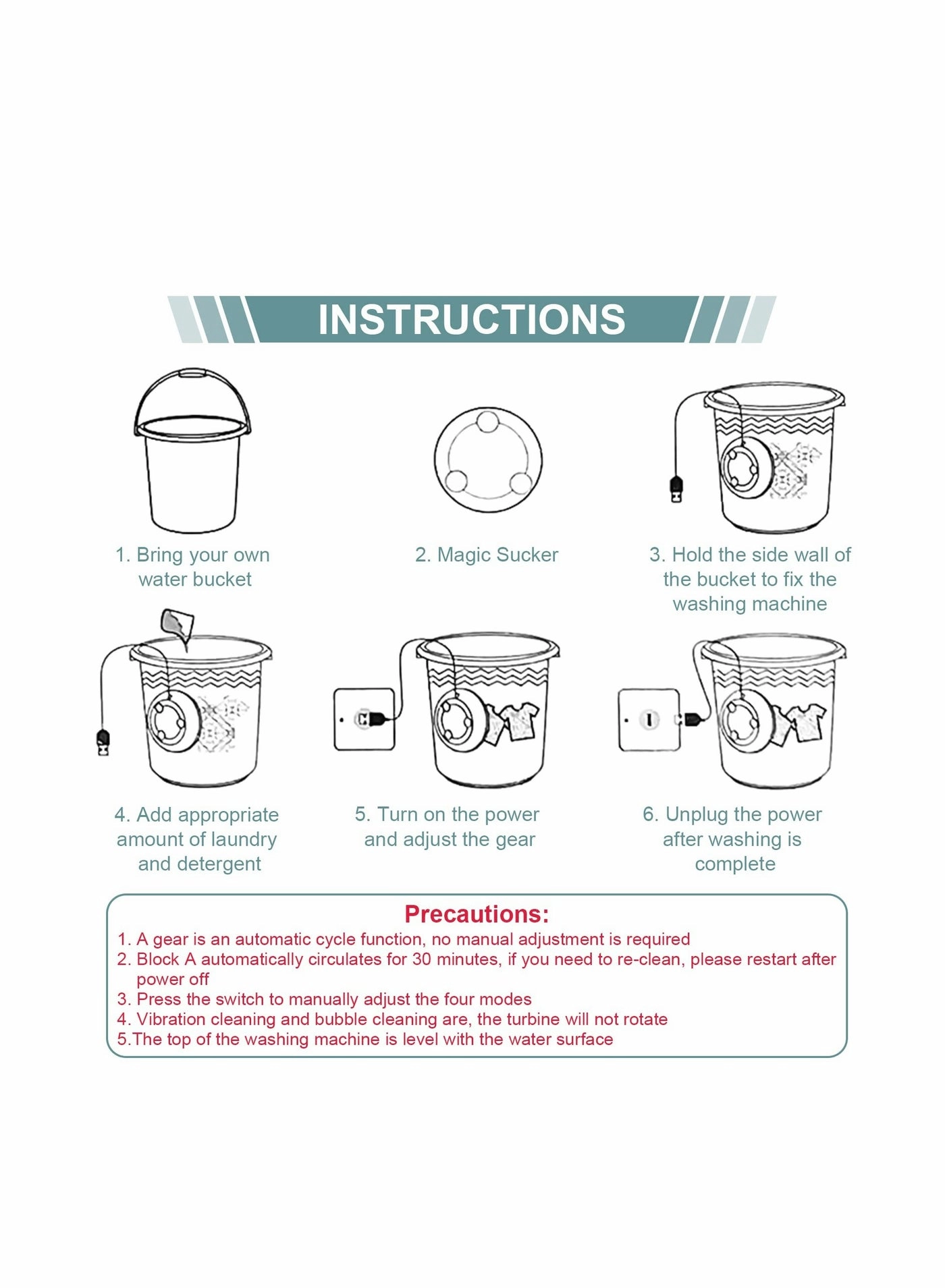 INSTRUCTIONS

1. Bring your own water bucket

2. Magic Sucker

3. Hold the side wall of the bucket to fix the washing machine

4. Add appropriate amount of laundry and detergent

5. Turn on the power and adjust the gear

6. Unplug the power after washing is complete

Precautions:

1. A gear is an automatic cycle function, no manual adjustment is required
2. Block A automatically circulates for 30 minutes, if you need to re-clean, please restart after power off
3. Press the switch to manually adjust the four modes
4. Vibration cleaning and bubble cleaning are, the turbine will not rotate
5.The top of the washing machine is level with the water surface