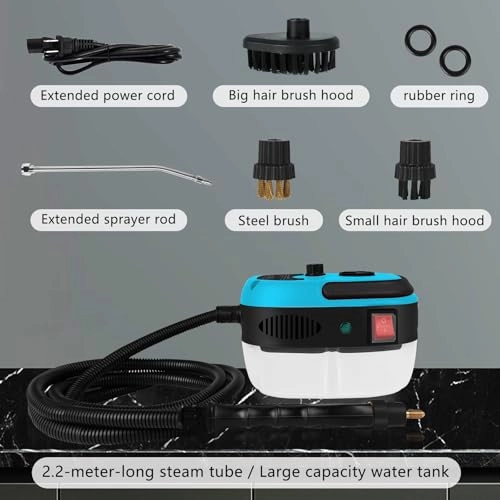 Extended power cord
Big hair brush hood
rubber ring
Extended sprayer rod
Steel brush
Small hair brush hood
2.2-meter-long steam tube / Large capacity water tank