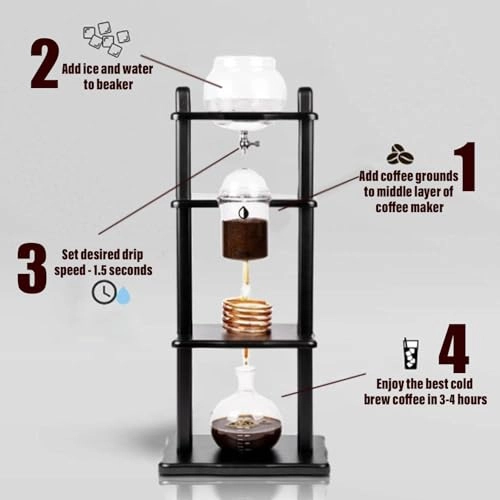 2
Add ice and water to beaker

1
Add coffee grounds to middle layer of coffee maker

3
Set desired drip speed - 1.5 seconds

4
Enjoy the best cold brew coffee in 3-4 hours