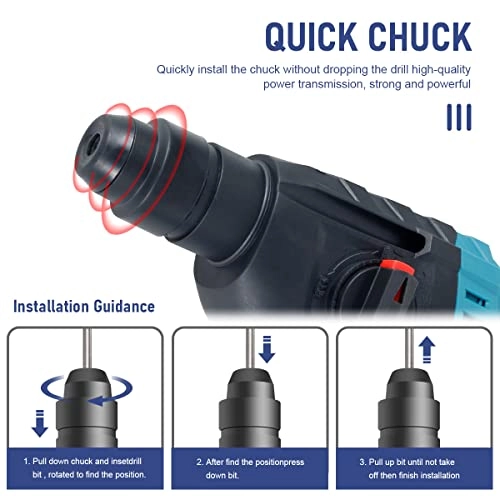 QUICK CHUCK

Quickly install the chuck without dropping the drill high-quality power transmission, strong and powerful

Installation Guidance

1. Pull down chuck and insetdrill bit , rotated to find the position.

2. After find the positionpress down bit.

3. Pull up bit until not take off then finish installation