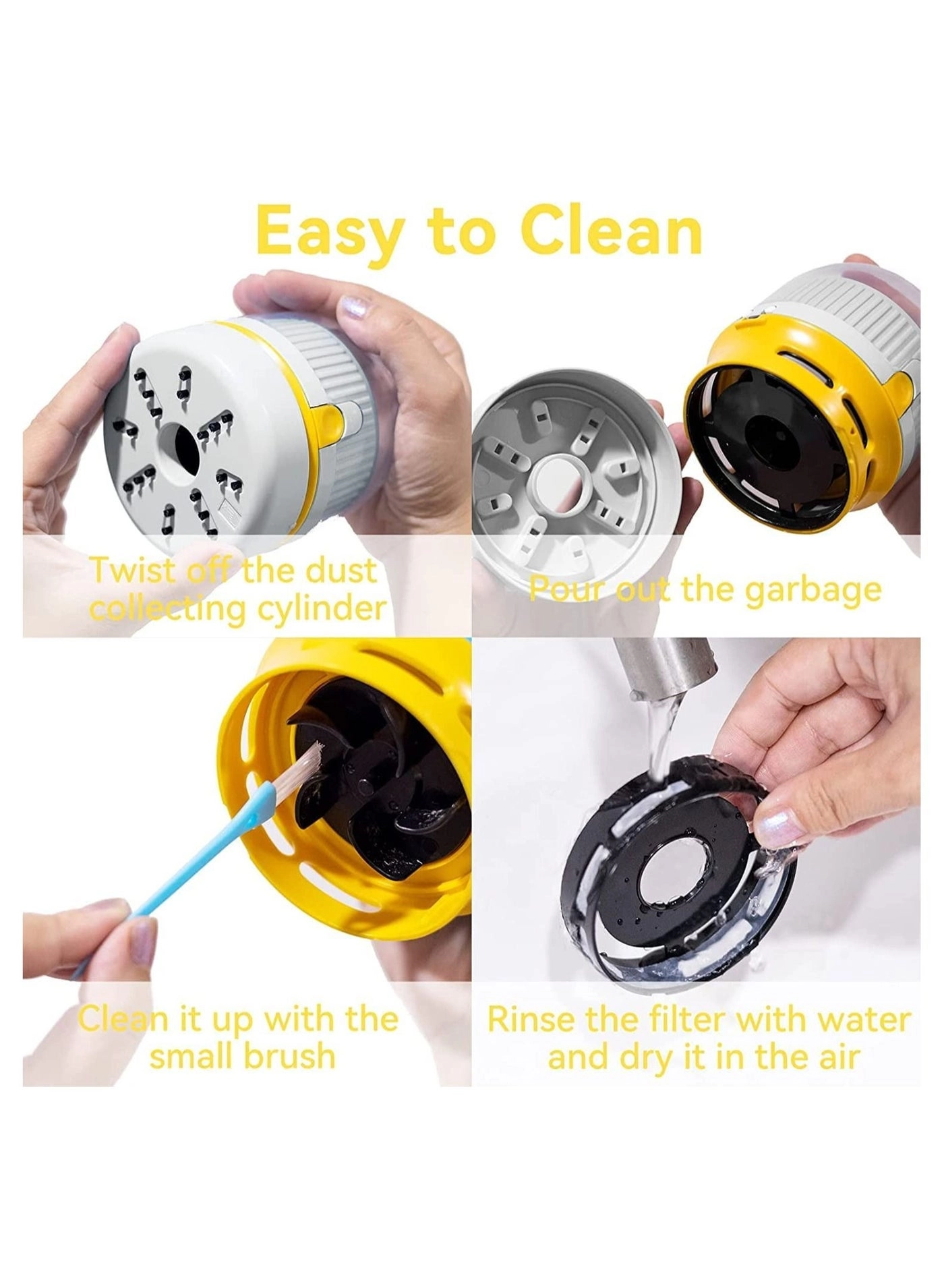 Easy to Clean

Twist off the dust collecting cylinder

Pour out the garbage

Clean it up with the small brush

Rinse the filter with water and dry it in the air