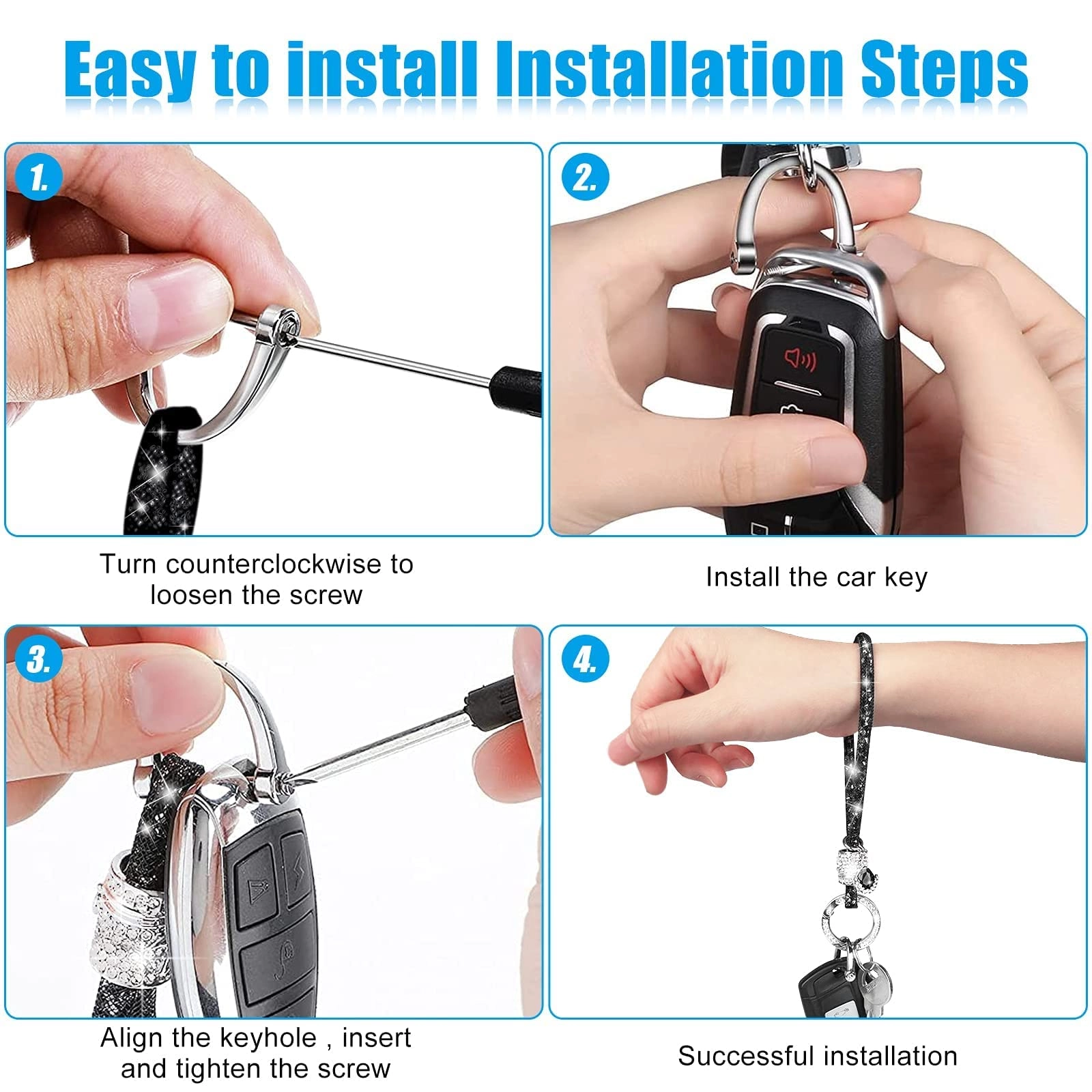 Easy to install Installation Steps

1.

Turn counterclockwise to loosen the screw

2.

Install the car key

3.

Align the keyhole , insert and tighten the screw

4.

Successful installation