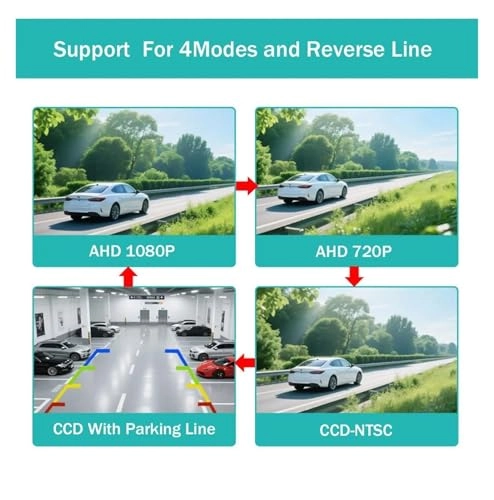 Support For 4Modes and Reverse Line

AHD 1080P

AHD 720P

CCD With Parking Line

CCD-NTSC