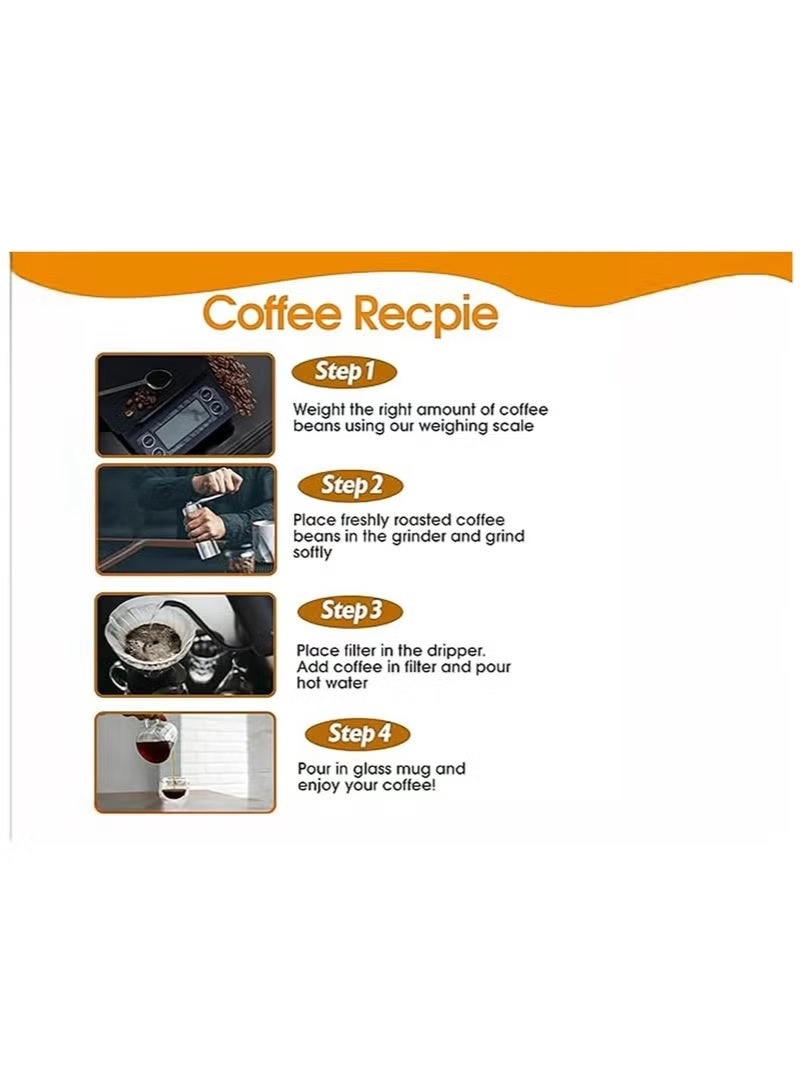 Coffee Recpie

Step 1

Weight the right amount of coffee beans using our weighing scale

Step 2

Place freshly roasted coffee beans in the grinder and grind softly

Step 3

Place filter in the dripper. Add coffee in filter and pour hot water

Step 4

Pour in glass mug and enjoy your coffee!