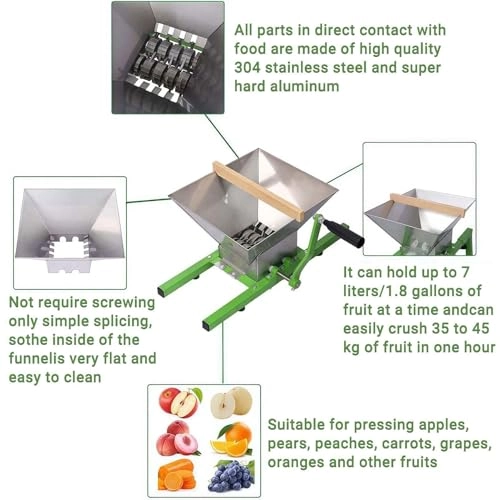 All parts in direct contact with food are made of high quality 304 stainless steel and super hard aluminum

Not require screwing only simple splicing, sothe inside of the funnelis very flat and easy to clean

It can hold up to 7 liters/1.8 gallons of fruit at a time andcan easily crush 35 to 45 kg of fruit in one hour

Suitable for pressing apples, pears, peaches, carrots, grapes, oranges and other fruits