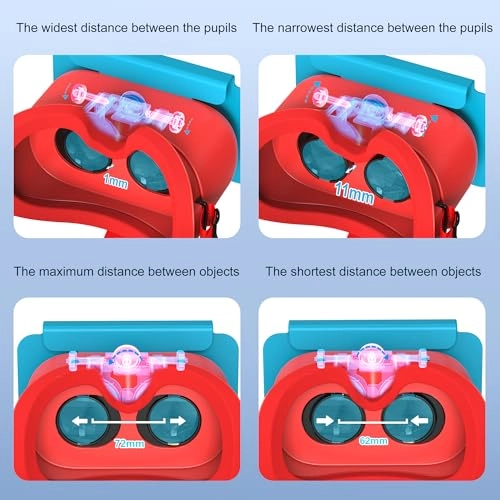 The widest distance between the pupils

1mm

The narrowest distance between the pupils

11mm

The maximum distance between objects

72mm

The shortest distance between objects

62mm