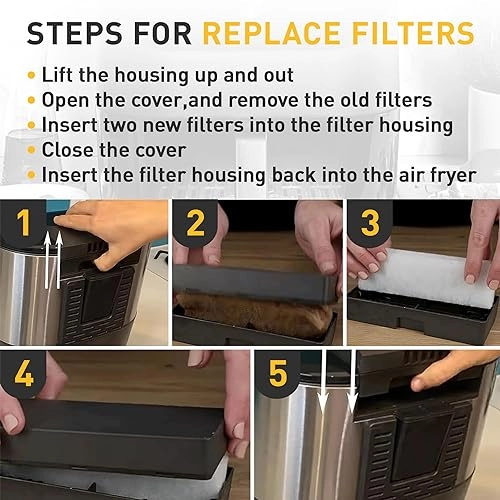 STEPS FOR REPLACE FILTERS

• Lift the housing up and out
• Open the cover,and remove the old filters
• Insert two new filters into the filter housing
• Close the cover
• Insert the filter housing back into the air fryer

1

2

3

4

5