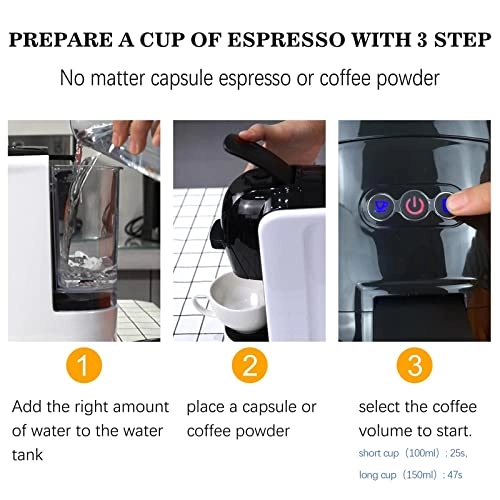 PREPARE A CUP OF ESPRESSO WITH 3 STEP

No matter capsule espresso or coffee powder

1

Add the right amount of water to the water tank

2

place a capsule or coffee powder

3

select the coffee volume to start.

short cup（100ml）: 25s,

long cup（150ml）: 47s