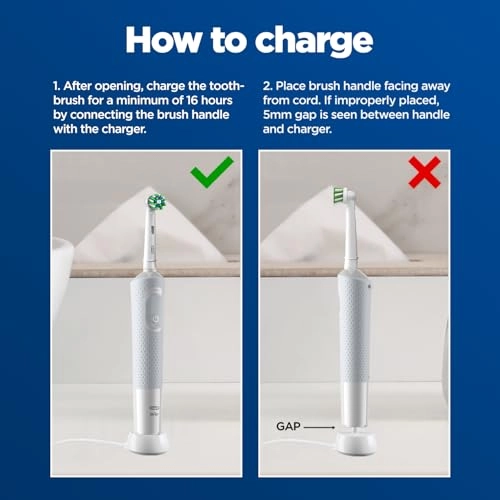 How to charge

1. After opening, charge the toothbrush for a minimum of 16 hours by connecting the brush handle with the charger.

2. Place brush handle facing away from cord. If improperly placed, 5mm gap is seen between handle and charger.

GAP