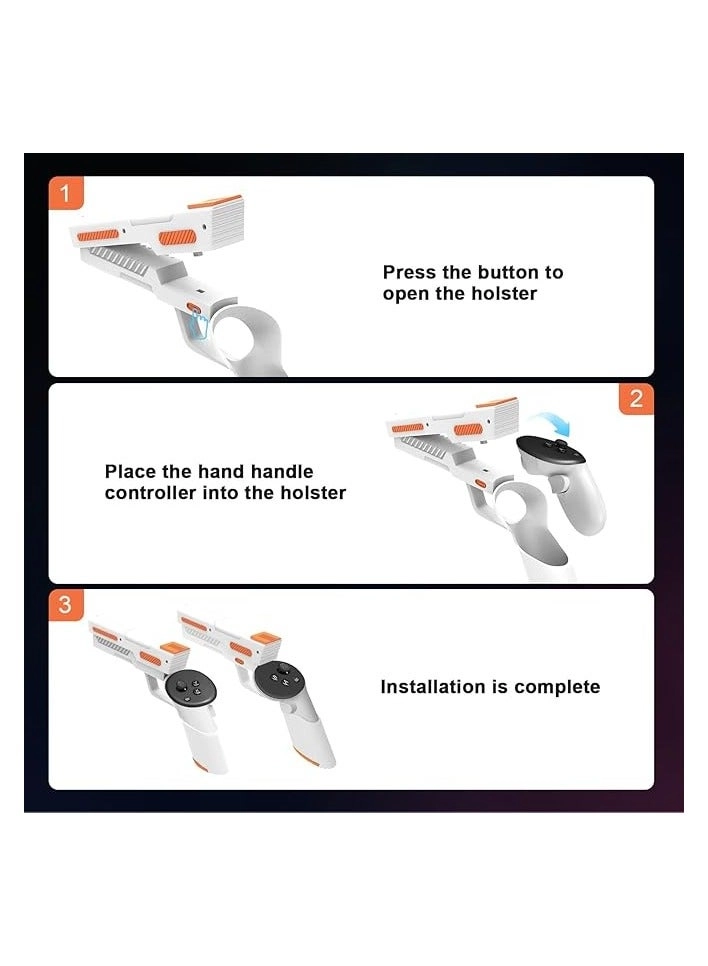 1

Press the button to open the holster

2

Place the hand handle controller into the holster

3

Installation is complete