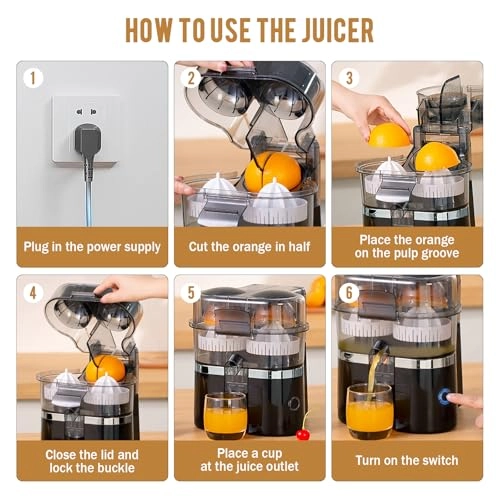 HOW TO USE THE JUICER

1
Plug in the power supply

2
Cut the orange in half

3
Place the orange on the pulp groove

4
Close the lid and lock the buckle

5
Place a cup at the juice outlet

6
Turn on the switch