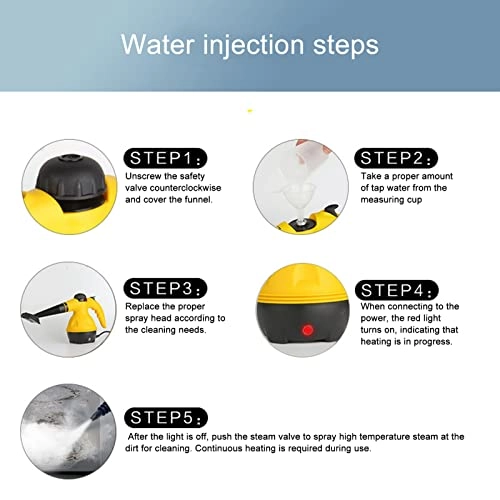 Water injection steps

STEP1:
Unscrew the safety valve counterclockwise and cover the funnel.

STEP2:
Take a proper amount of tap water from the measuring cup

STEP3:
Replace the proper spray head according to the cleaning needs.

STEP4:
When connecting to the power, the red light turns on, indicating that heating is in progress.

STEP5:
After the light is off, push the steam valve to spray high temperature steam at the dirt for cleaning. Continuous heating is required during use.