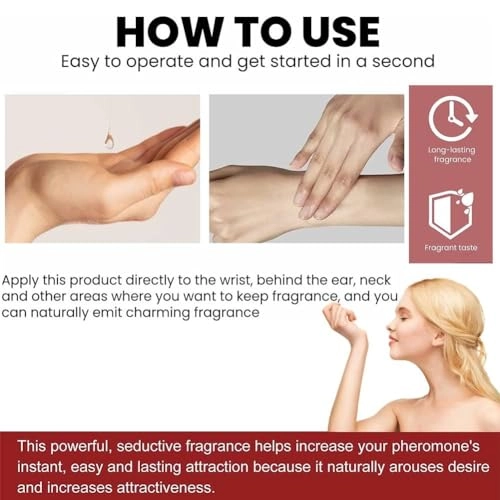 HOW TO USE
Easy to operate and get started in a second

Long-lasting fragrance

Fragrant taste

Apply this product directly to the wrist, behind the ear, neck and other areas where you want to keep fragrance, and you can naturally emit charming fragrance

This powerful, seductive fragrance helps increase your pheromone's instant, easy and lasting attraction because it naturally arouses desire and increases attractiveness.