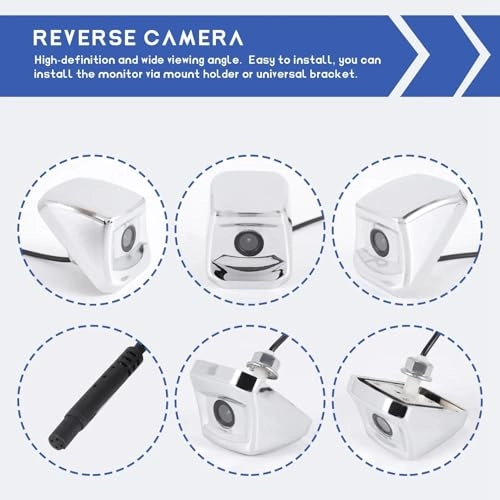 REVERSE CAMERA

High-definition and wide viewing angle. Easy to install, you can install the monitor via mount holder or universal bracket.