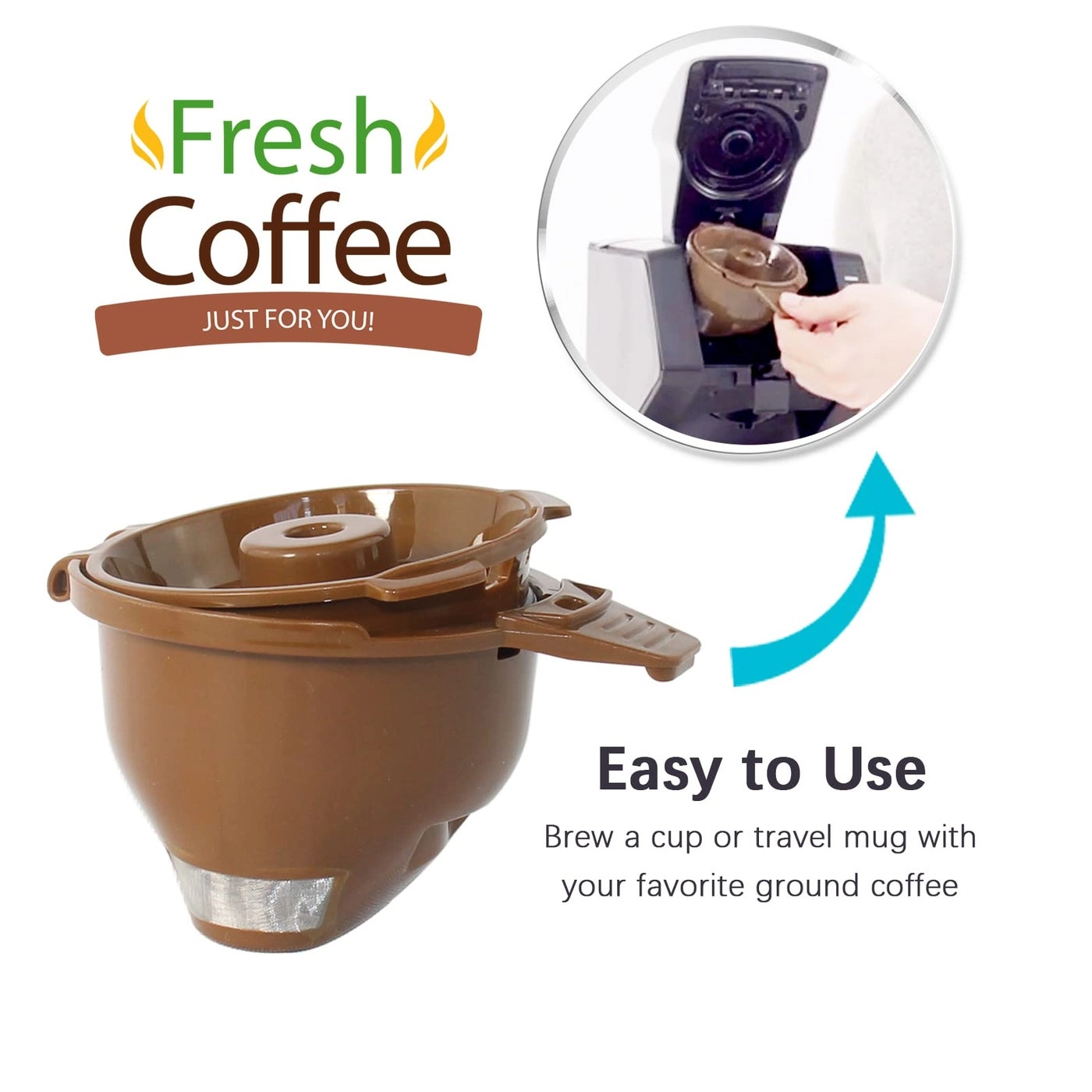 Fresh
Coffee
JUST FOR YOU!

Easy to Use
Brew a cup or travel mug with your favorite ground coffee