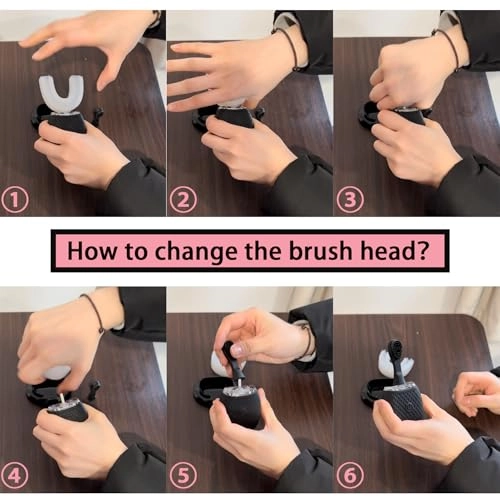 ①
②
③
How to change the brush head?
④
⑤
⑥