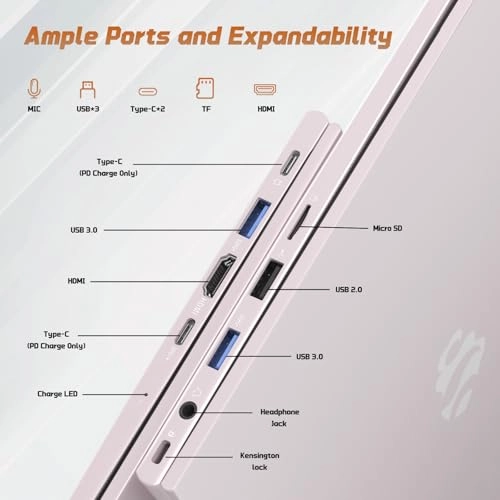 Ample Ports and Expandability

MIC
USB*3
Type-C*2
TF
HDMI

Type-C
(PD Charge Only)

USB 3.0

HDMI

Type-C
(PD Charge Only)

Charge LED

Micro SD

USB 2.0

USB 3.0

Headphone Jack

Kensington lock