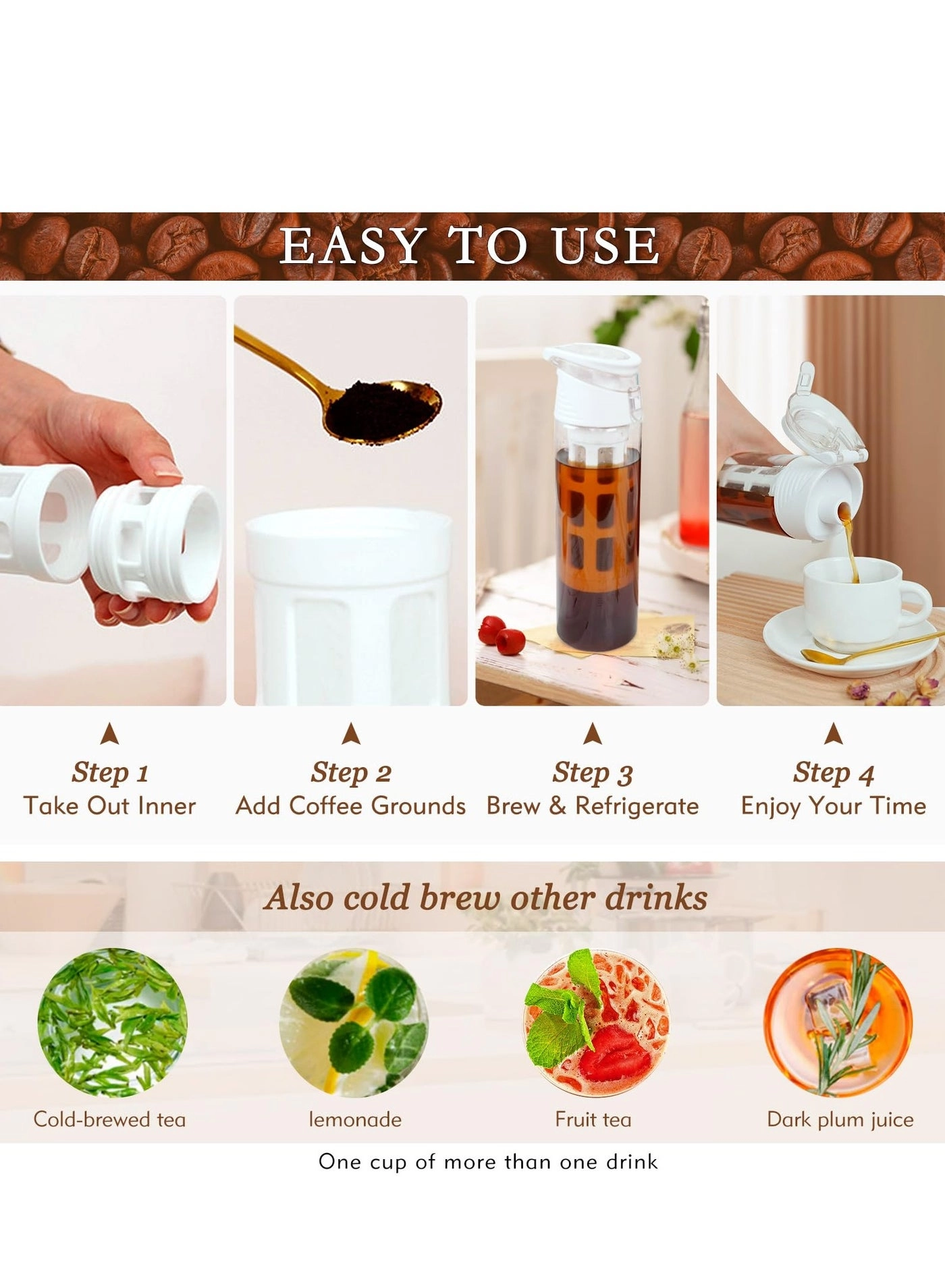 EASY TO USE

Step 1
Take Out Inner

Step 2
Add Coffee Grounds

Step 3
Brew & Refrigerate

Step 4
Enjoy Your Time

Also cold brew other drinks

Cold-brewed tea

lemonade

Fruit tea

Dark plum juice

One cup of more than one drink