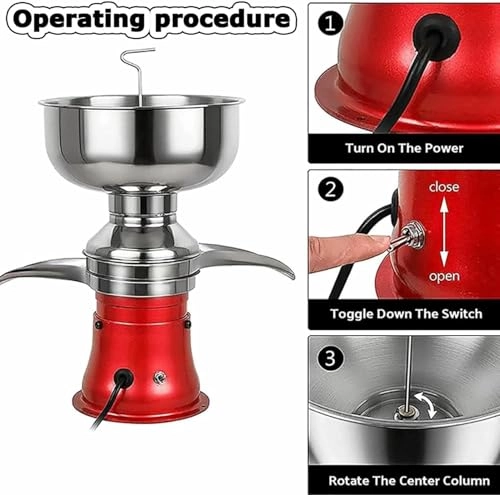 Operating procedure

1

Turn On The Power

2

close

open

Toggle Down The Switch

3

Rotate The Center Column