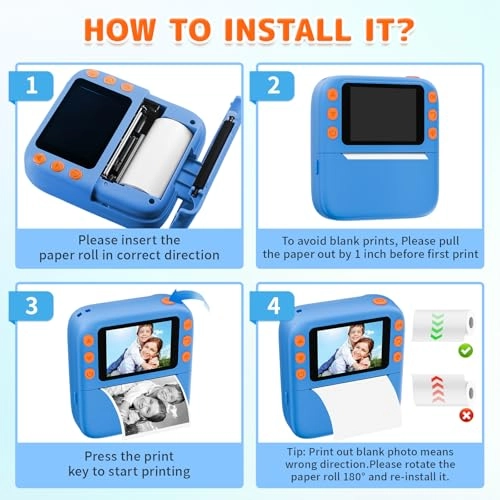 HOW TO INSTALL IT?

1

Please insert the paper roll in correct direction

2

To avoid blank prints, Please pull the paper out by 1 inch before first print

3

Press the print key to start printing

4

Tip: Print out blank photo means wrong direction.Please rotate the paper roll 180° and re-install it.