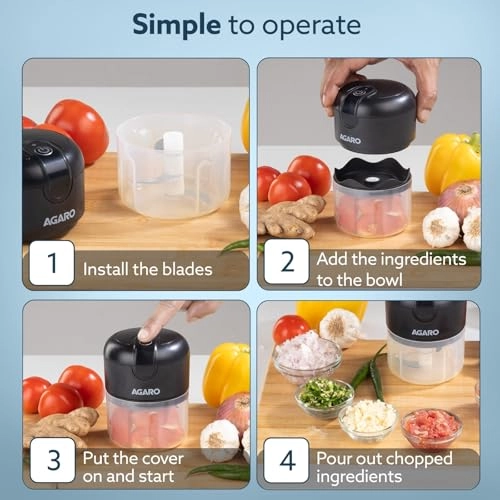 Simple to operate

AGARO

1 Install the blades

AGARO

2 Add the ingredients to the bowl

AGARO

3 Put the cover on and start

AGARO

4 Pour out chopped ingredients