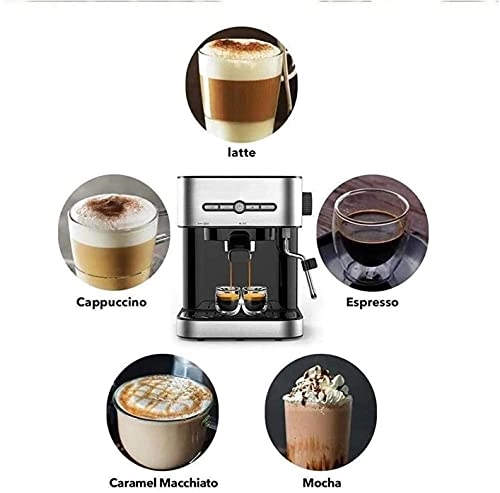 latte

Cappuccino

Espresso

Caramel Macchiato

Mocha