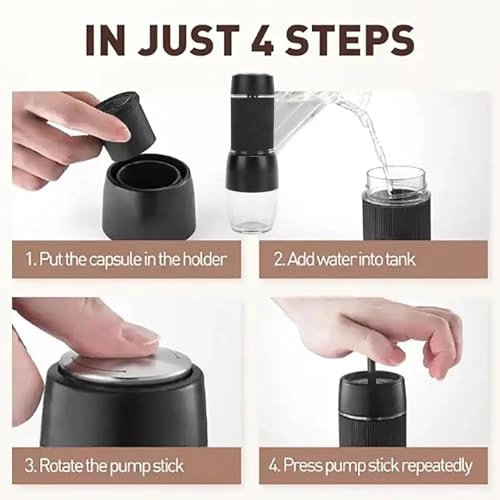 IN JUST 4 STEPS

1. Put the capsule in the holder

2. Add water into tank

3. Rotate the pump stick

4. Press pump stick repeatedly