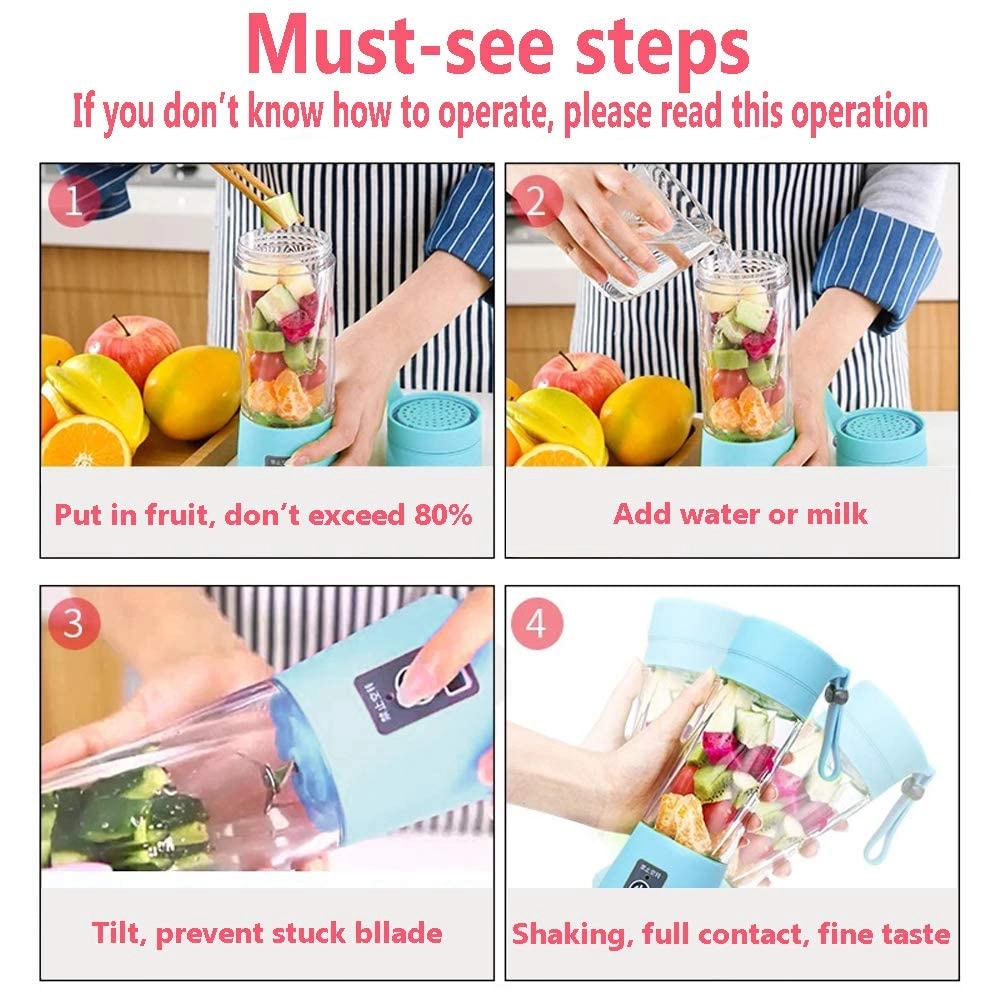 Must-see steps
If you don't know how to operate, please read this operation

1

Put in fruit, don't exceed 80%

2

Add water or milk

3

Tilt, prevent stuck bllade

4

Shaking, full contact, fine taste